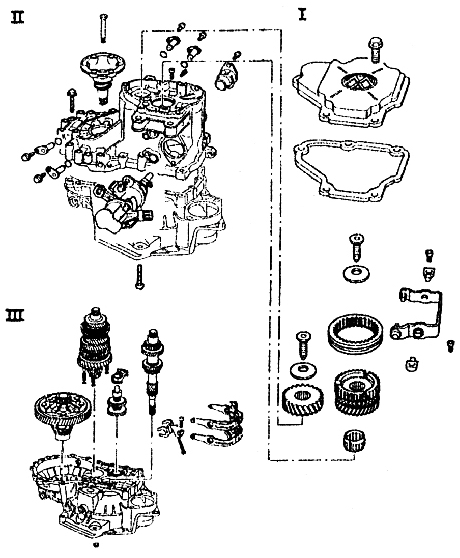 II

I

III