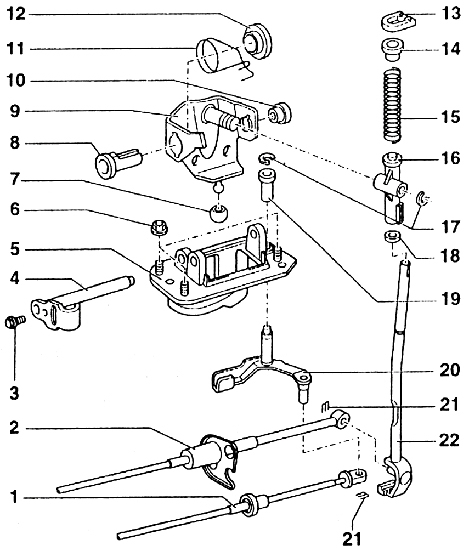 12
11
10
9
8
7
6
5
4
3
2
1
13
14
15
16
17
18
19
20
21
22
21