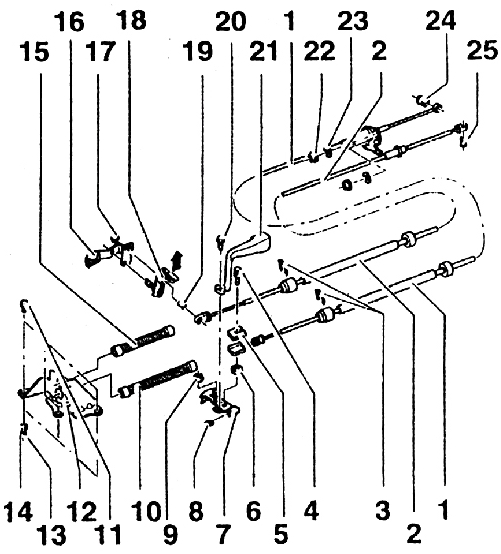 16 18 20 1 23 24
15 17 19 21 22 2 25

14 12 10 8 6 4 3 1
13 11 9 7 5 2