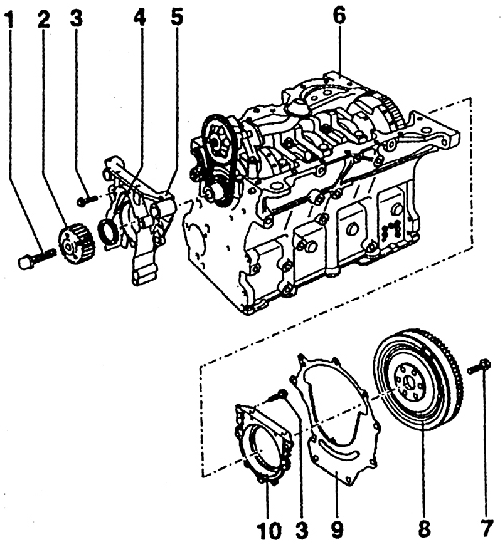 1 2 3 4 5 6

10 3 9 8 7